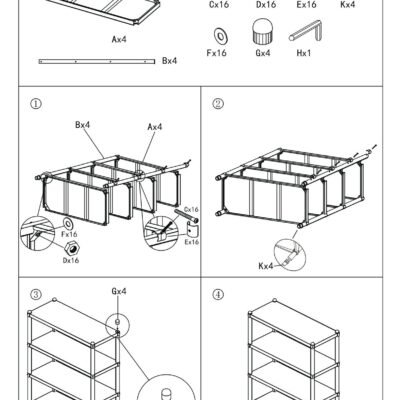 Cx16 Dx16 Ex16 Kx4

Ax4

Fx16 Gx4 Hx1

Bx4

①

Bx4

Ax4

Cx16

Fx16

Ex16

Dx16

②

Kx4

③

Gx4

④