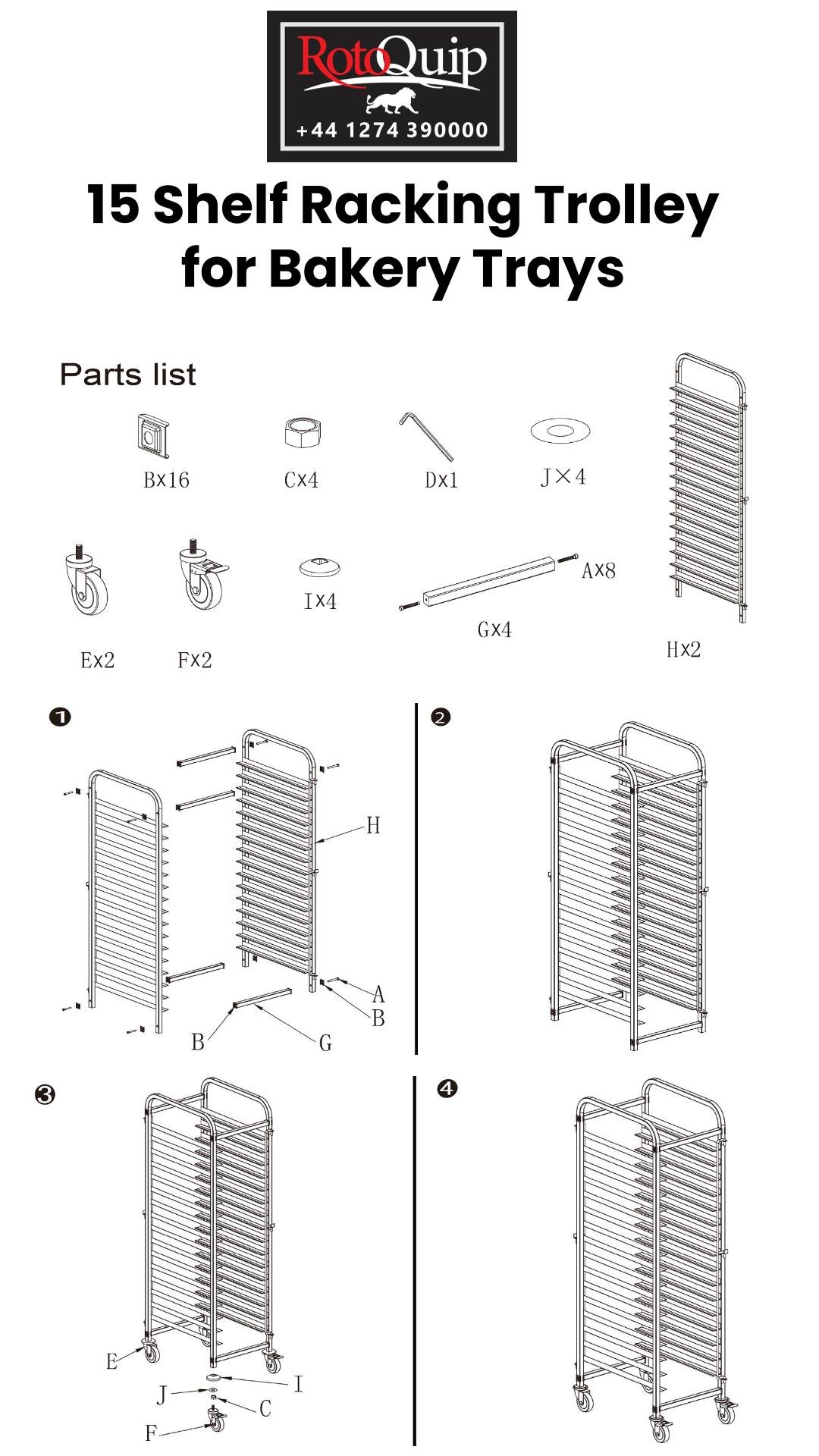 RotoQuip
+44 1274 390000

15 Shelf Racking Trolley for Bakery Trays

Parts list

Bx16
Cx4
Dx1
J×4
Ex2
Fx2
Ix4
Ax8
Gx4
Hx2

❶
H
A
B
B
G

❷

❸
E
I
J
C
F

❹