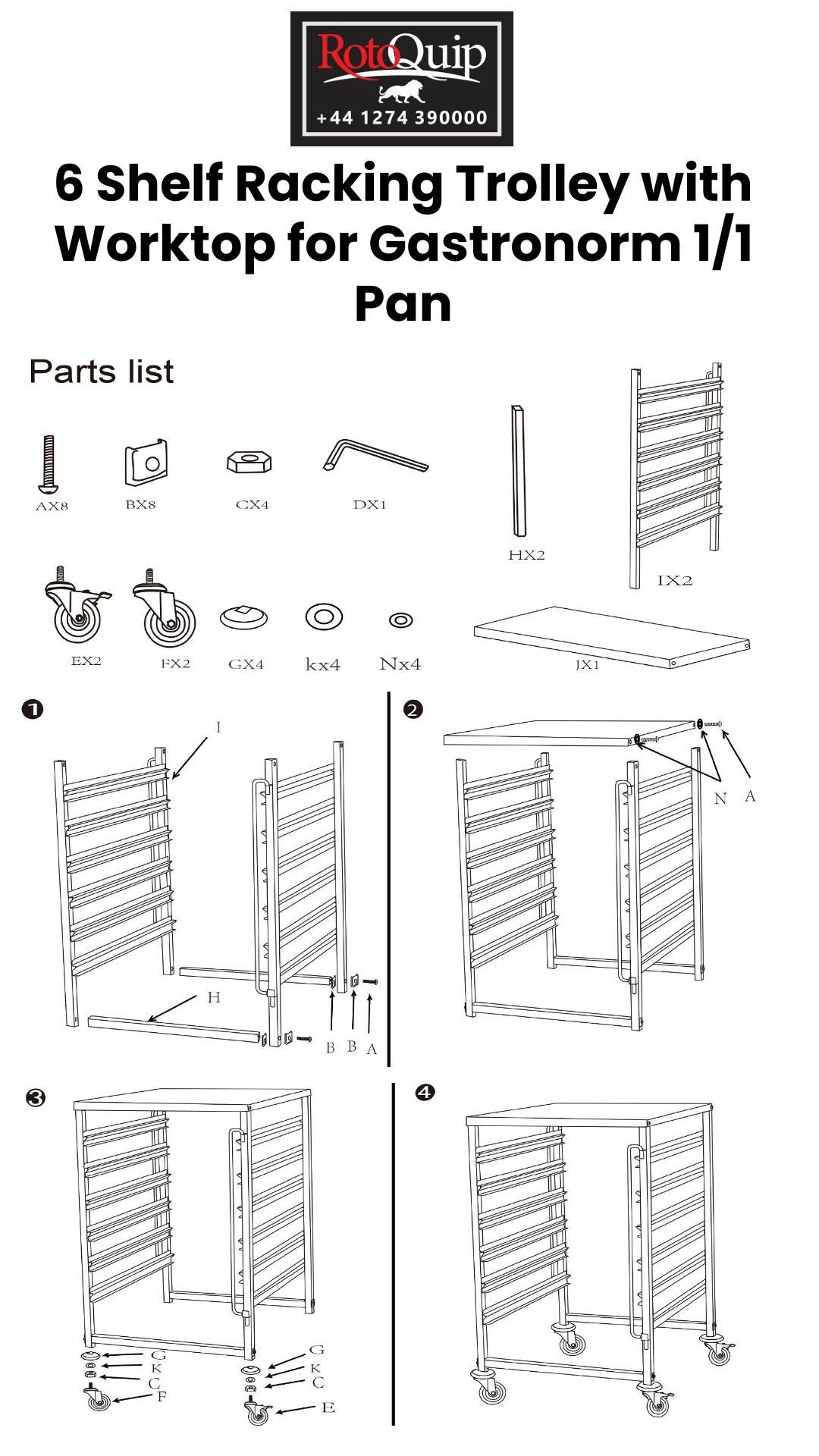 RotoQuip
+44 1274 390000

6 Shelf Racking Trolley with Worktop for Gastronorm 1/1 Pan

Parts list

AX8 BX8 CX4 DX1 HX2 IX2

EX2 FX2 GX4 kx4 Nx4 JX1

❶
I
H
B B A

❷
N A

❸
G
K
C
F
G
K
C
E

❹